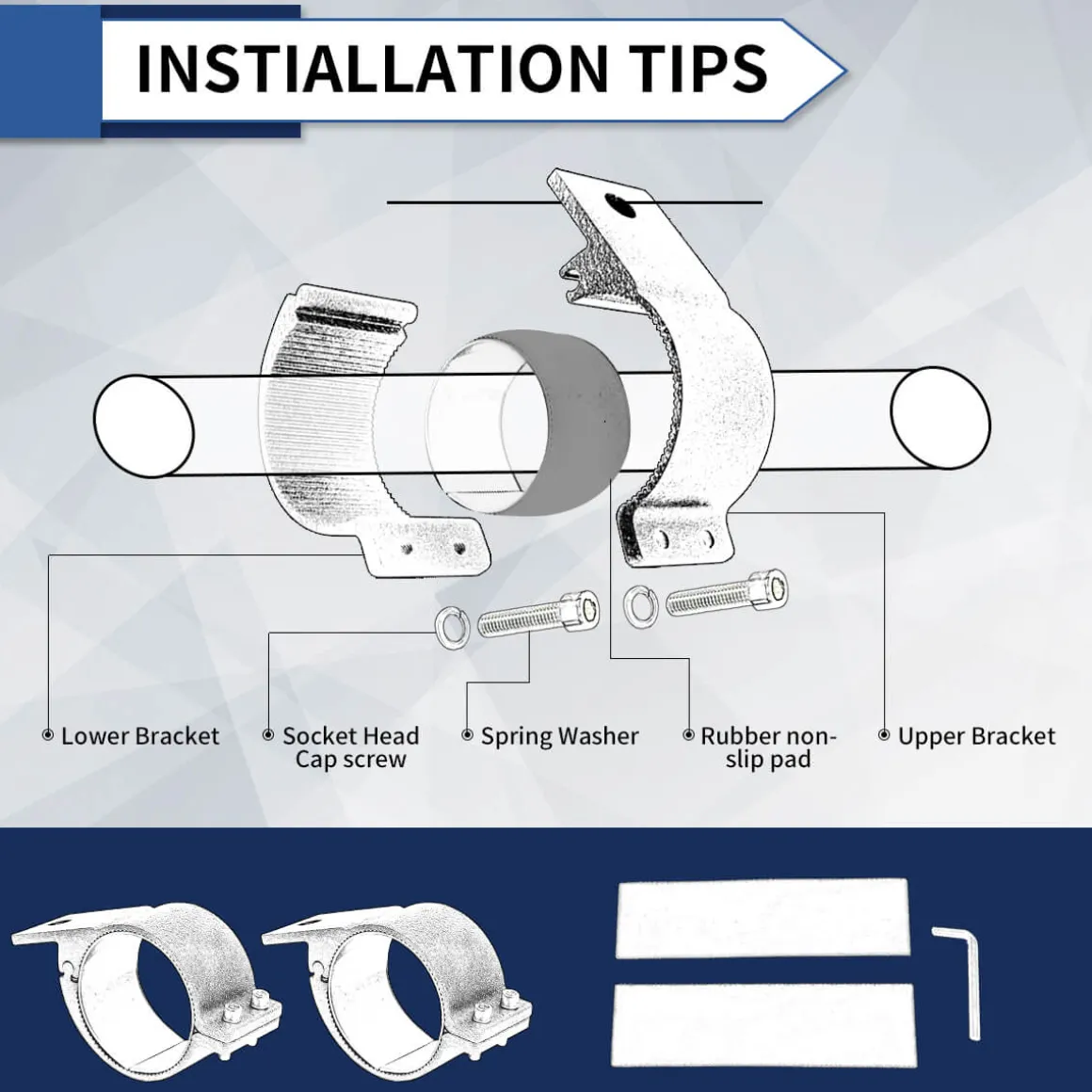 INSTIALLATION TIPS

Lower Bracket

Socket Head Cap screw

Spring Washer

Rubber non-slip pad

Upper Bracket