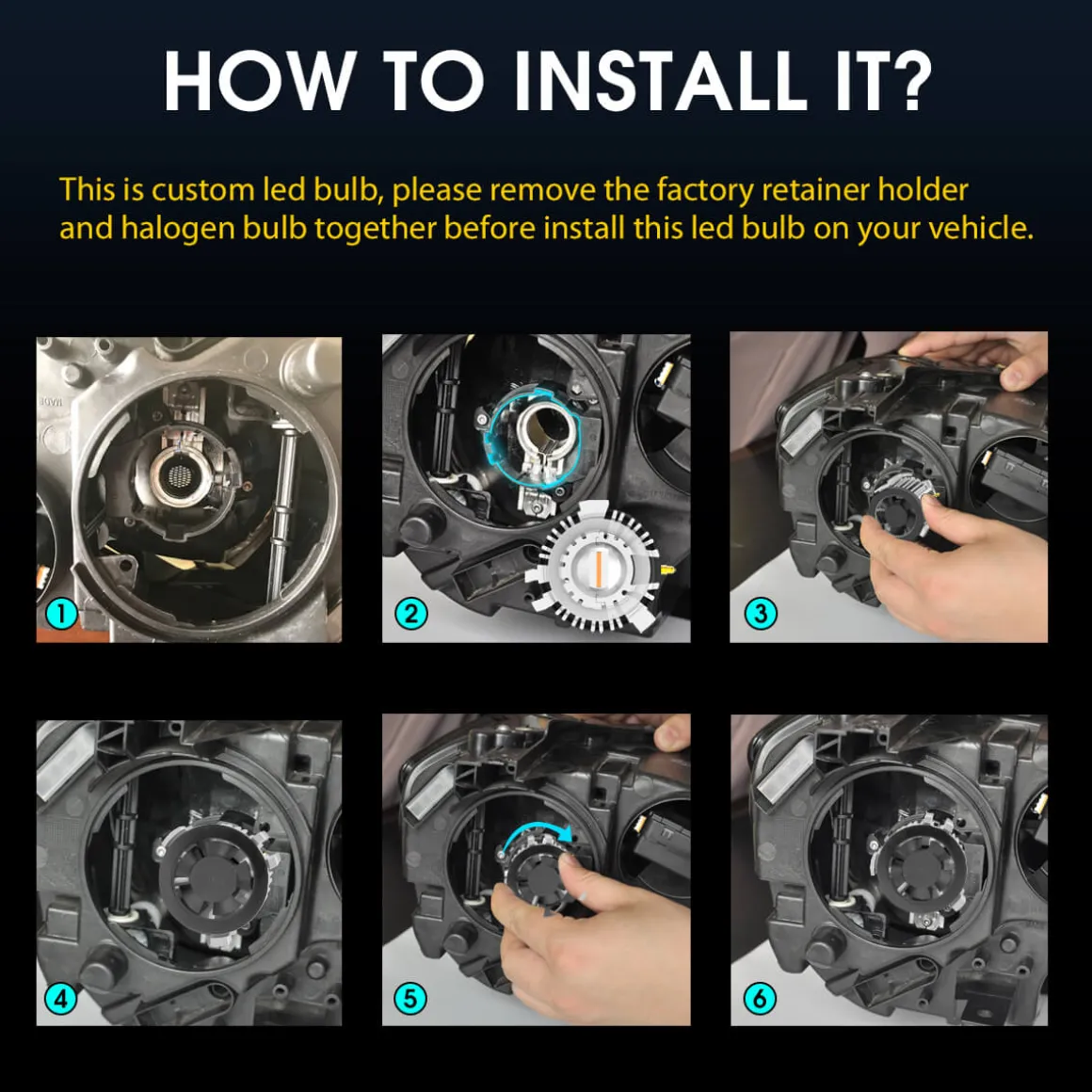 HOW TO INSTALL IT?

This is custom led bulb, please remove the factory retainer holder and halogen bulb together before install this led bulb on your vehicle.

1

2

3

4

5

6