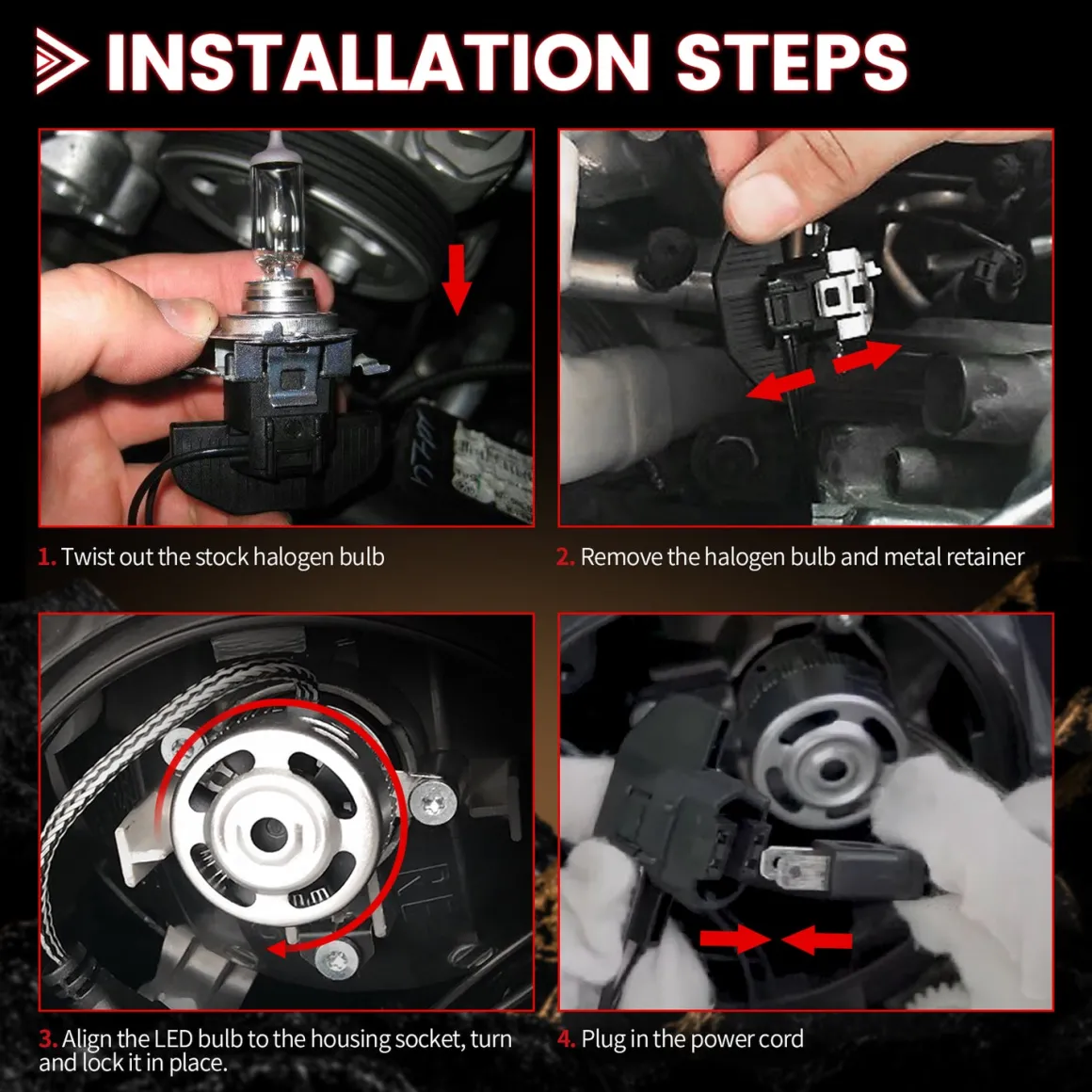 INSTALLATION STEPS

1. Twist out the stock halogen bulb

2. Remove the halogen bulb and metal retainer

3. Align the LED bulb to the housing socket, turn and lock it in place.

4. Plug in the power cord