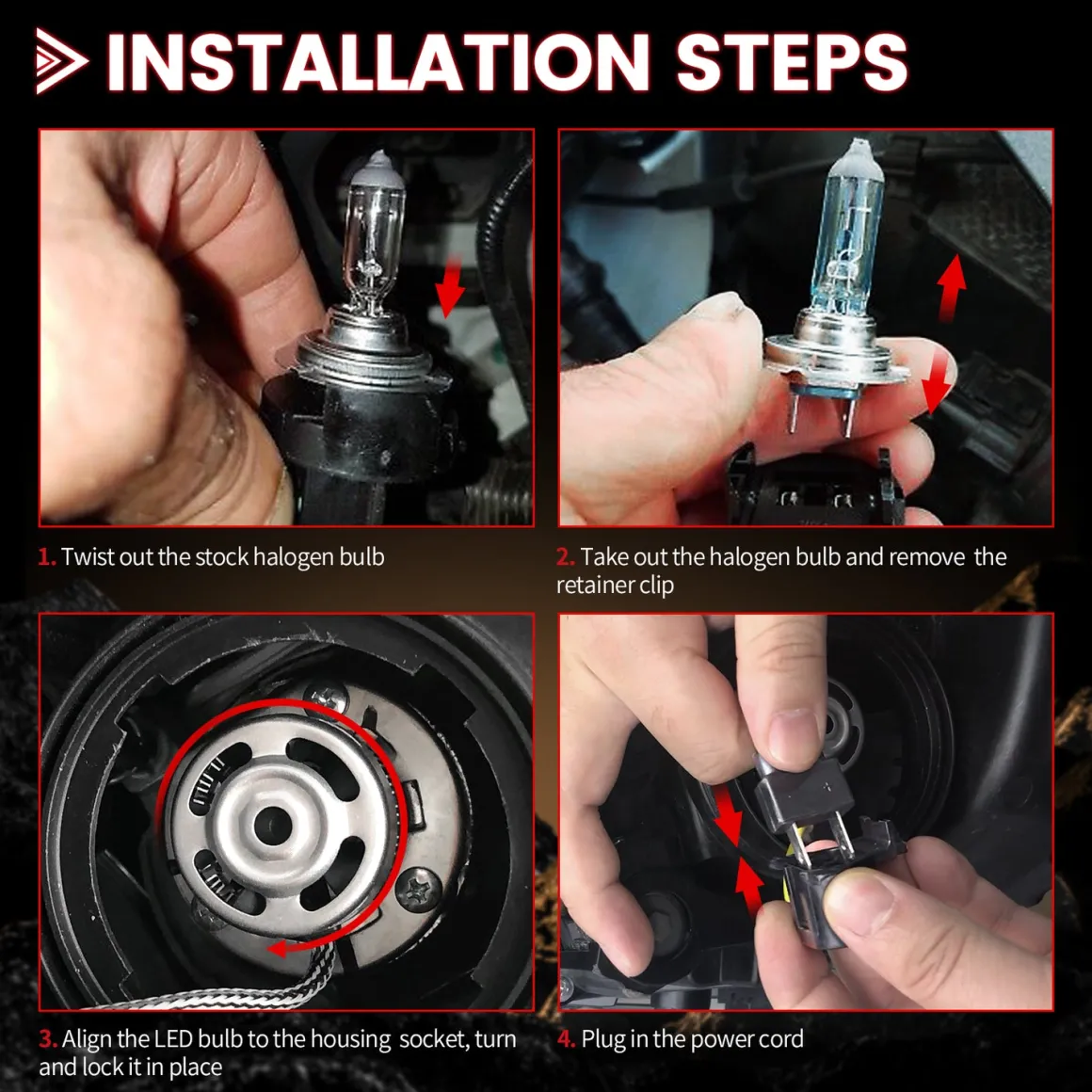 INSTALLATION STEPS

1. Twist out the stock halogen bulb

2. Take out the halogen bulb and remove the retainer clip

3. Align the LED bulb to the housing socket, turn and lock it in place

4. Plug in the power cord